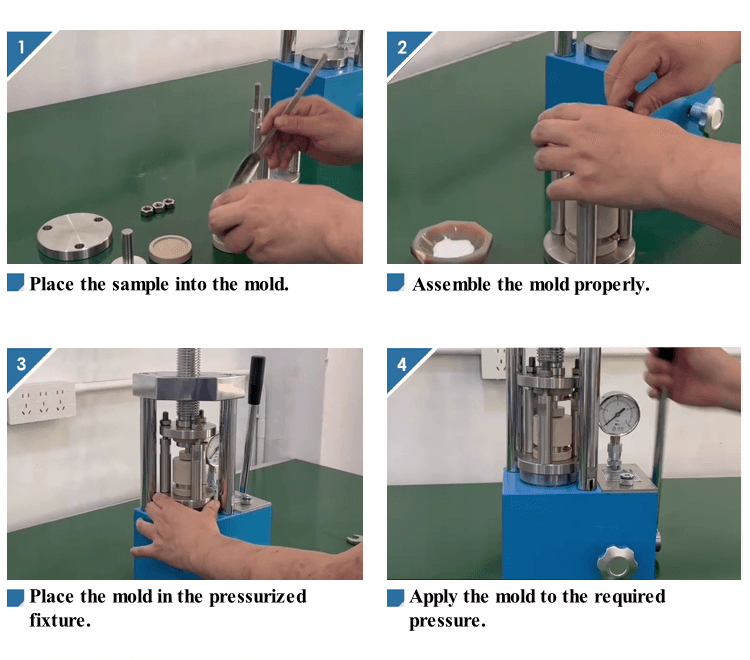 1

Place the sample into the mold.

2

Assemble the mold properly.

3

Place the mold in the pressurized fixture.

4

Apply the mold to the required pressure.